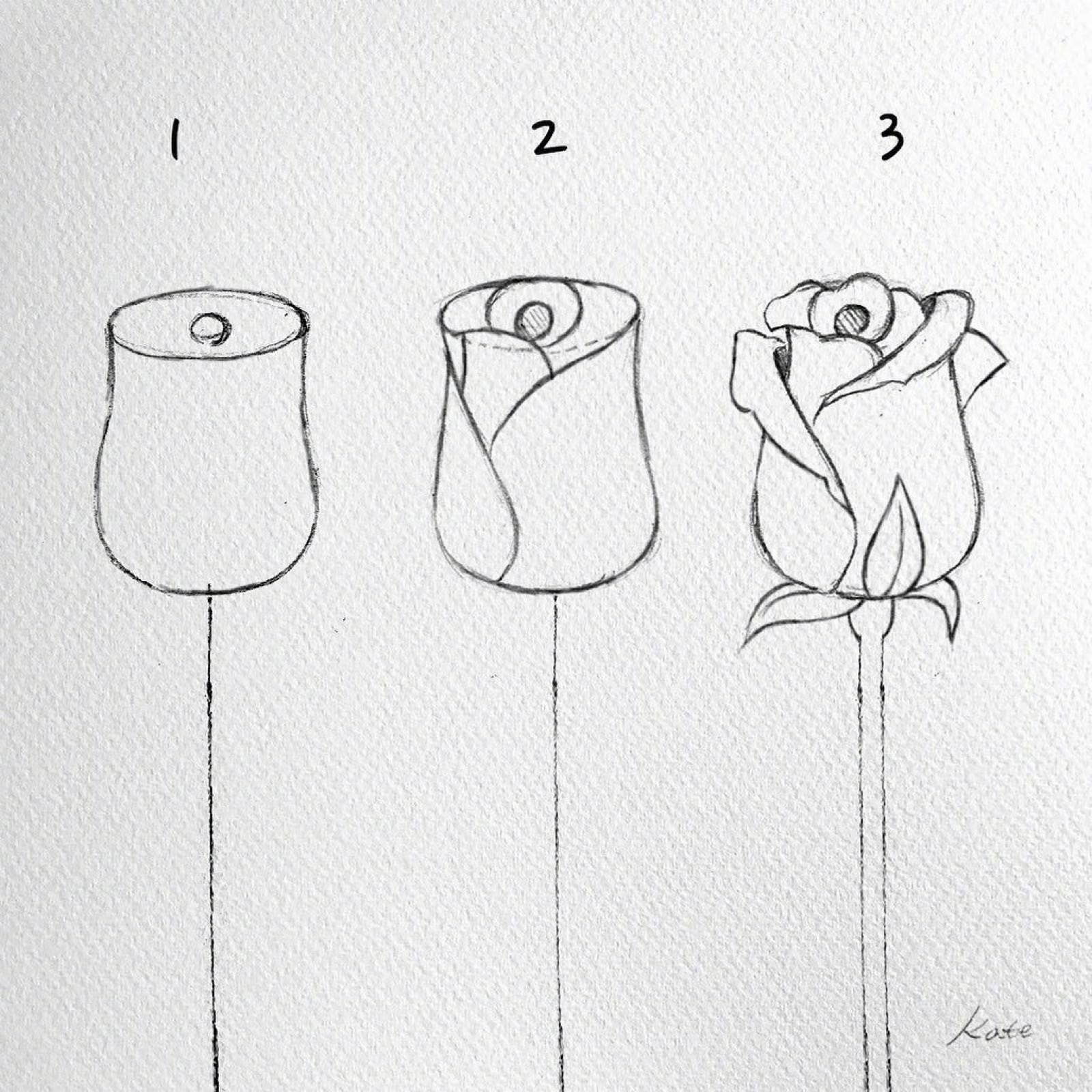 1

2

3

Kate