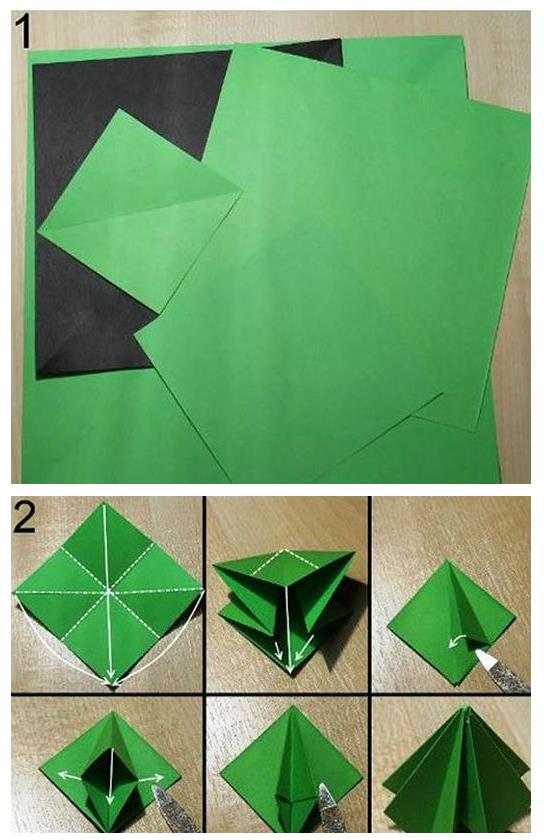 1

2