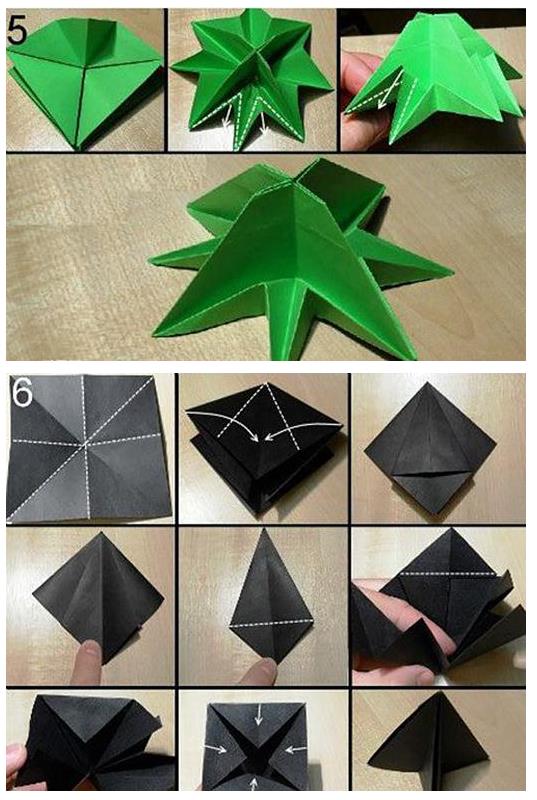 5

6