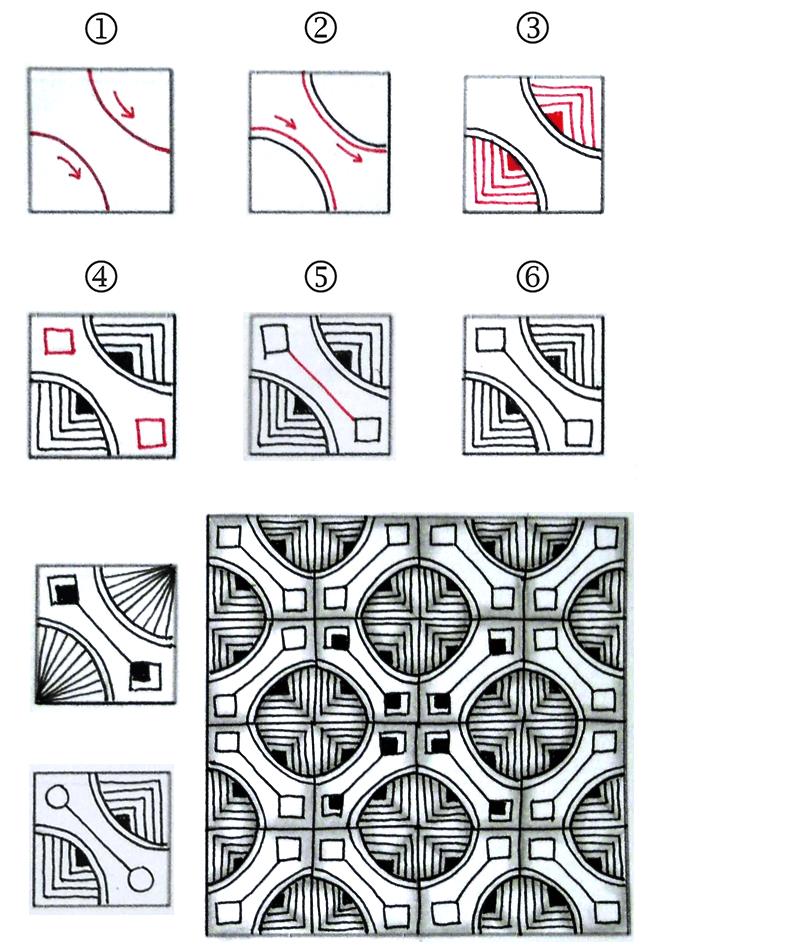 ①
②
③
④
⑤
⑥