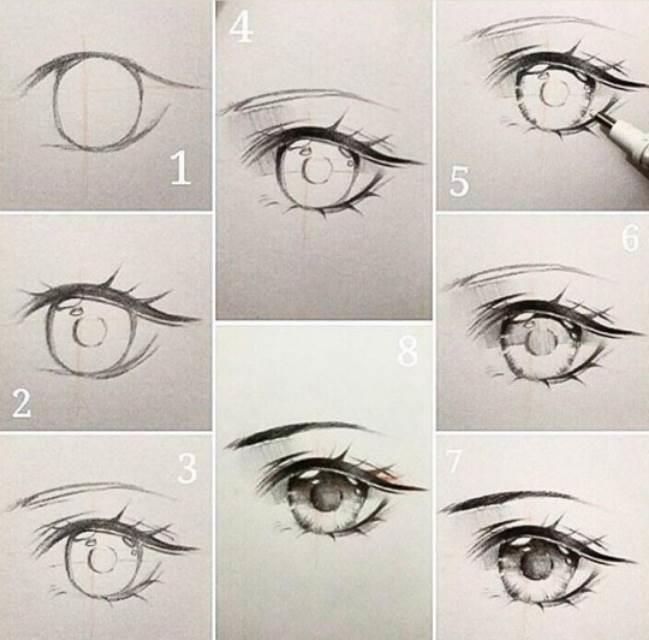 1

2

3

4

8

5

6

7