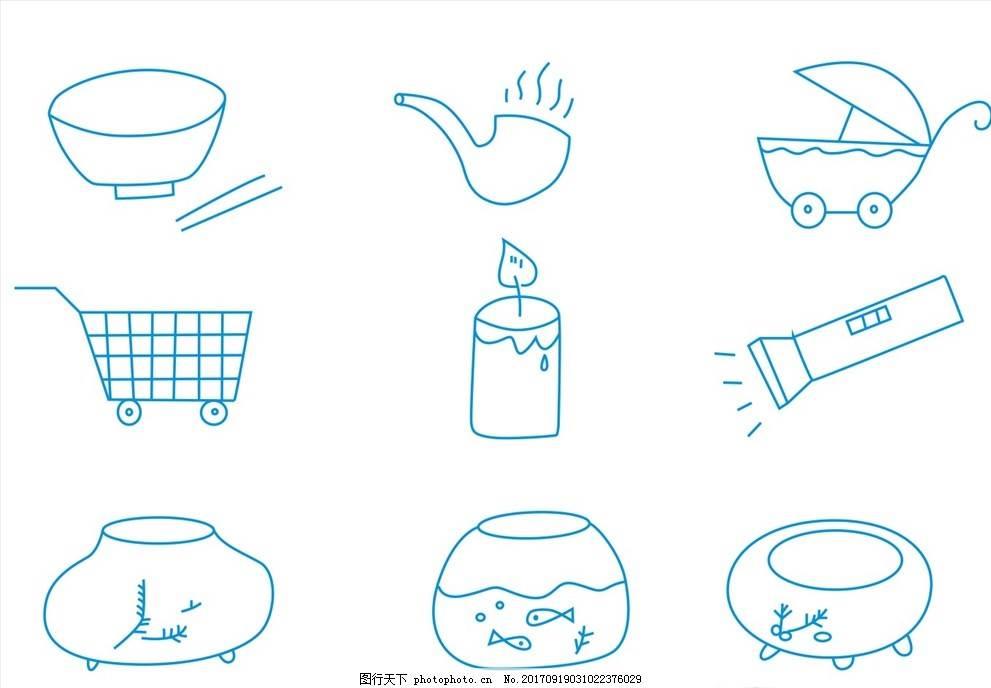 图行天下 photophoto.cn No.20170919031022376029