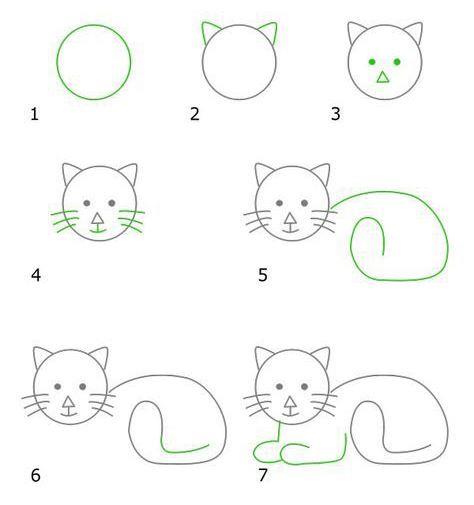 1
2
3
4
5
6
7