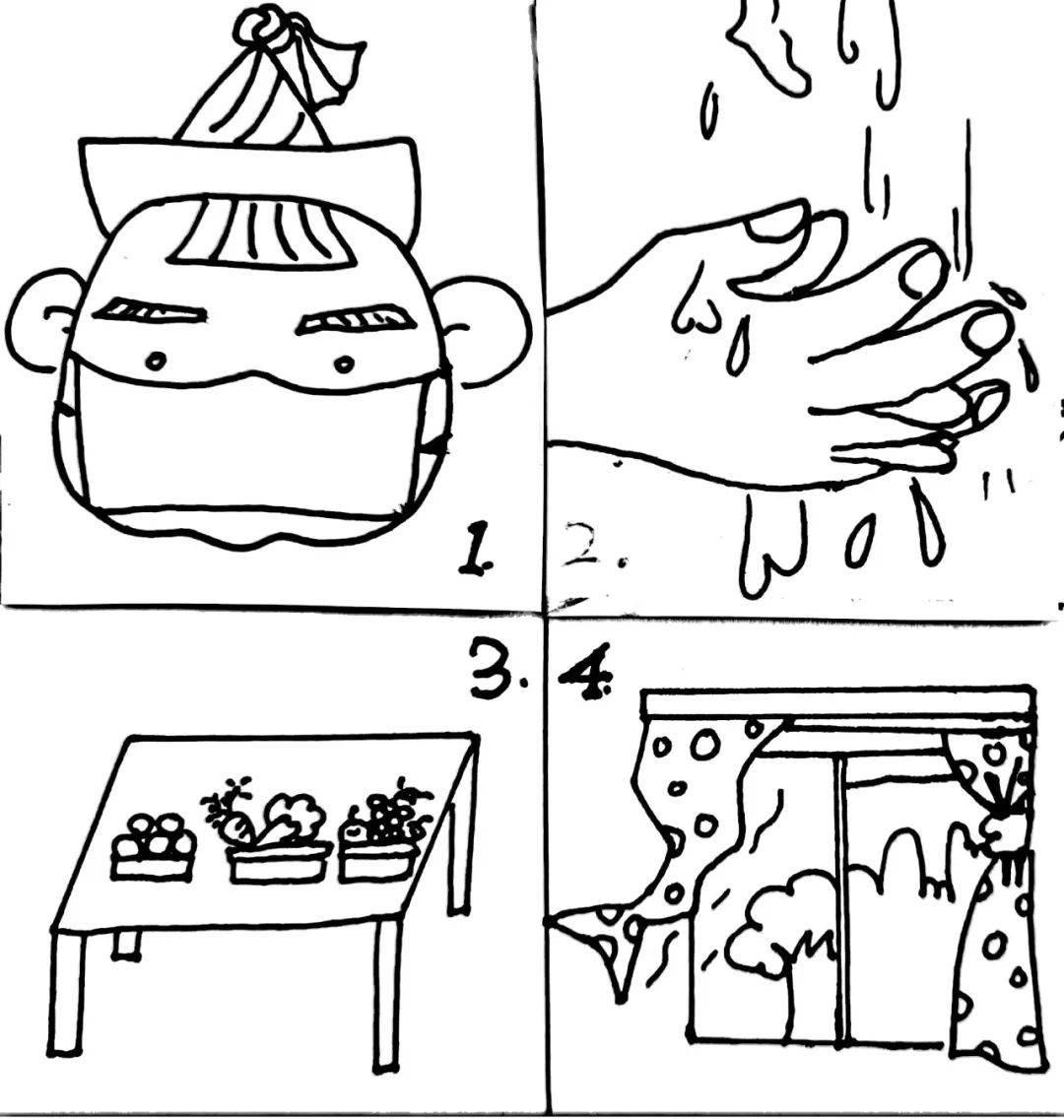 1.
2.
3.
4.