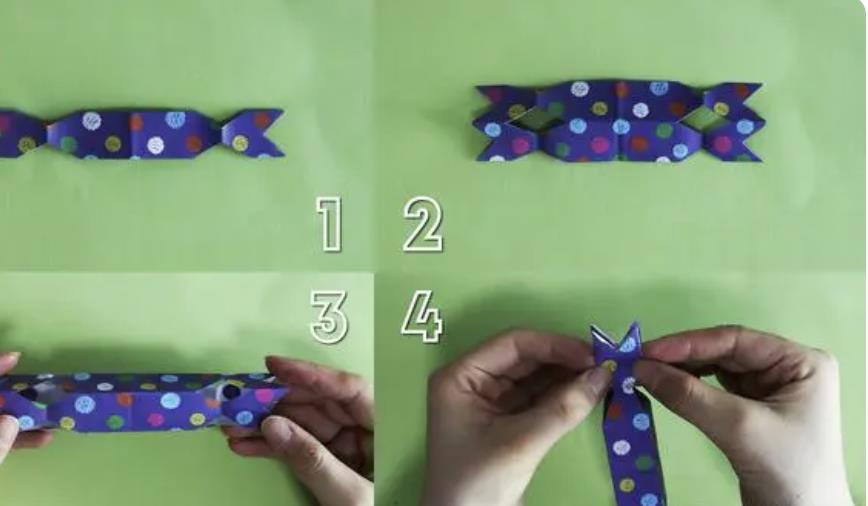 1
2
3
4