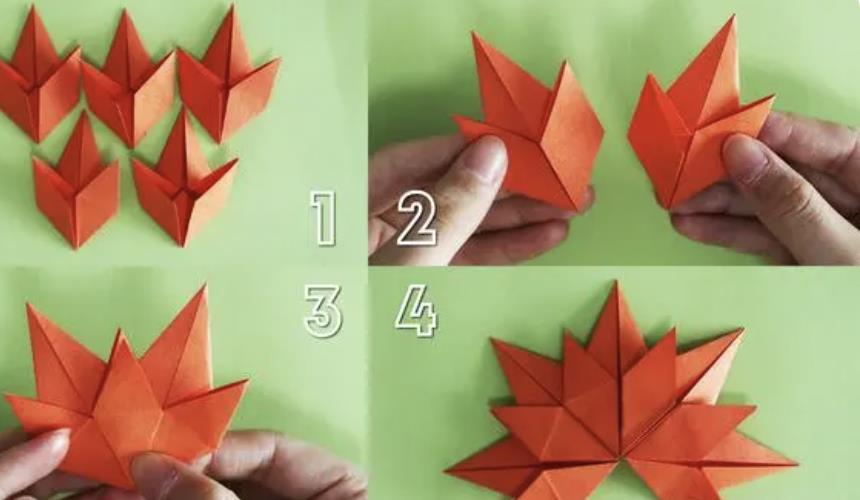 1
2
3
4