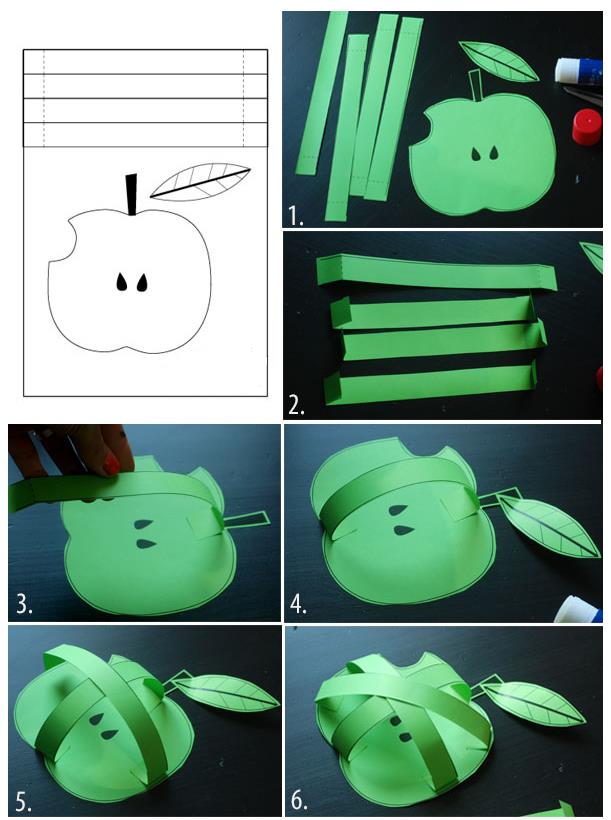 1.

2.

3.

4.

5.

6.